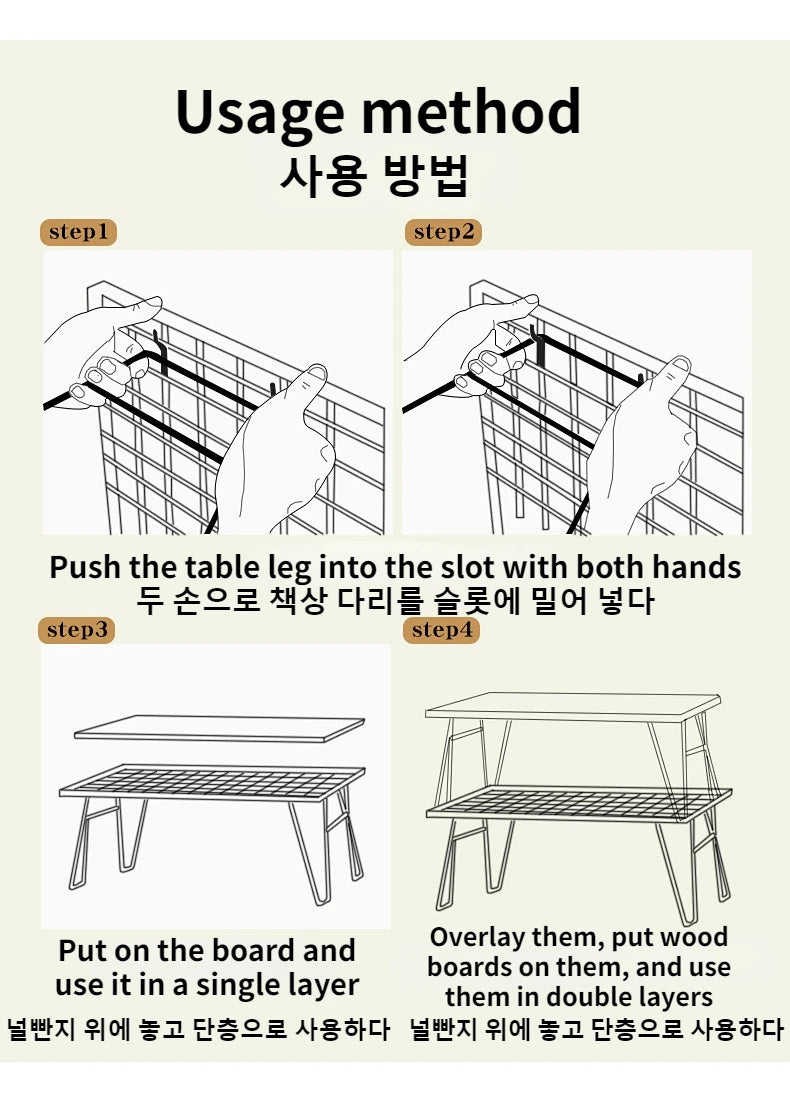 Usage method
사용 방법

step1

step2

Push the table leg into the slot with both hands
두 손으로 책상 다리를 슬롯에 밀어 넣다

step3

step4

Put on the board and use it in a single layer
널빤지 위에 놓고 단층으로 사용하다

Overlay them, put wood boards on them, and use them in double layers
널빤지 위에 놓고 단층으로 사용하다