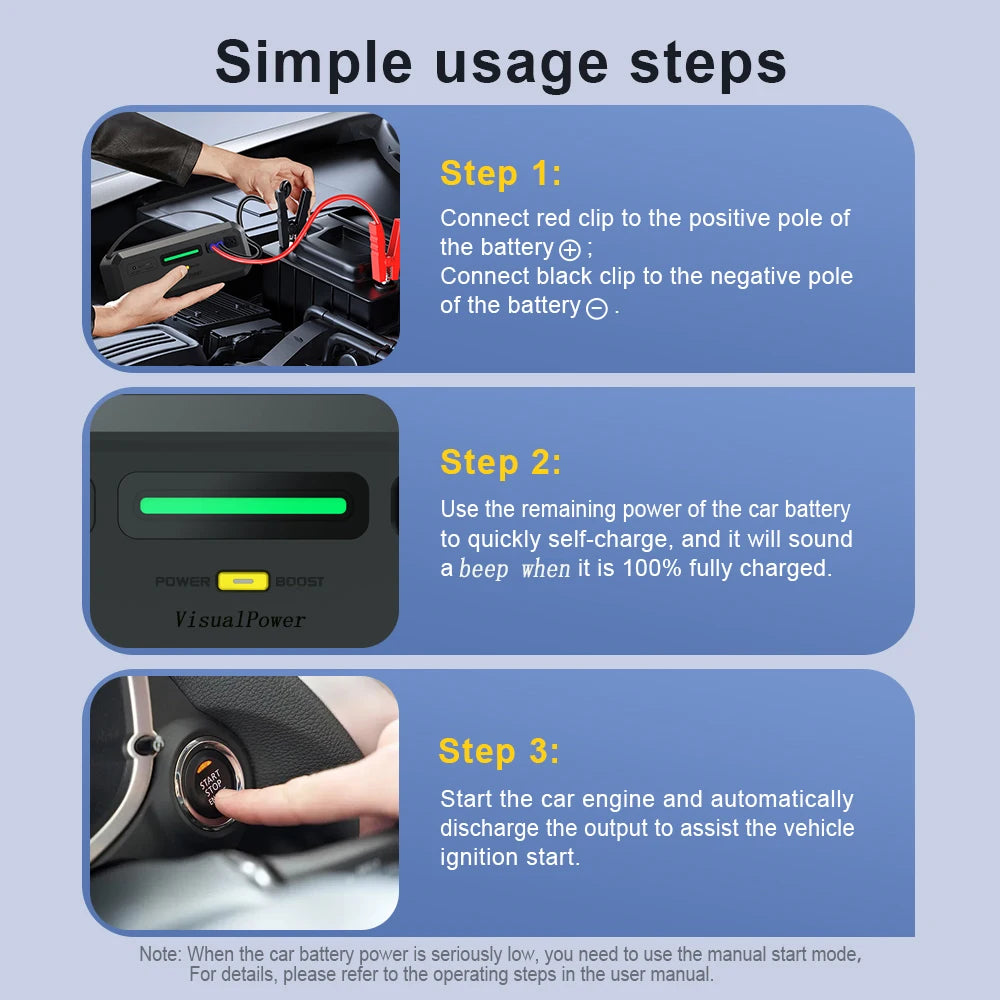 Simple usage steps

Step 1:

Connect red clip to the positive pole of the battery ⊕ ;
Connect black clip to the negative pole of the battery ⊖ .

POWER BOOST
VisualPower

Step 2:

Use the remaining power of the car battery to quickly self-charge, and it will sound a beep when it is 100% fully charged.

START STOP

Step 3:

Start the car engine and automatically discharge the output to assist the vehicle ignition start.

Note: When the car battery power is seriously low, you need to use the manual start mode, For details, please refer to the operating steps in the user manual.