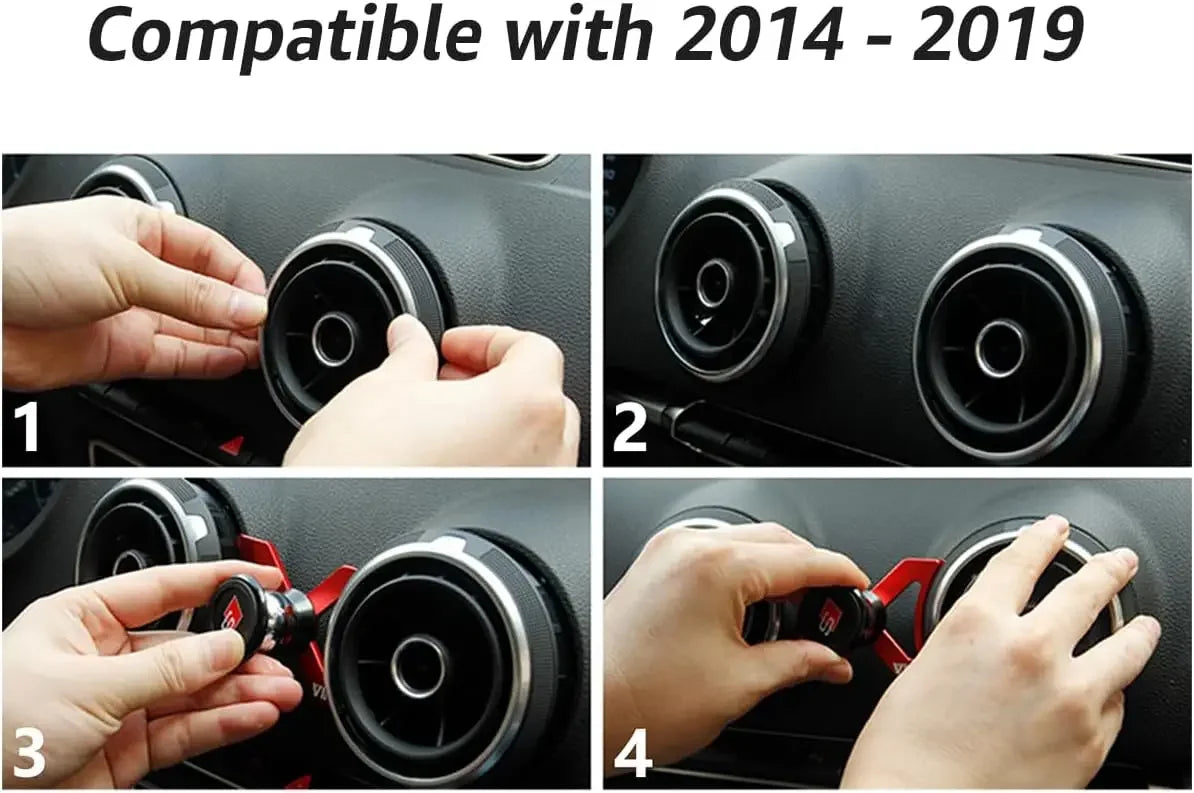 Compatible with 2014 - 2019

1

2

3

4