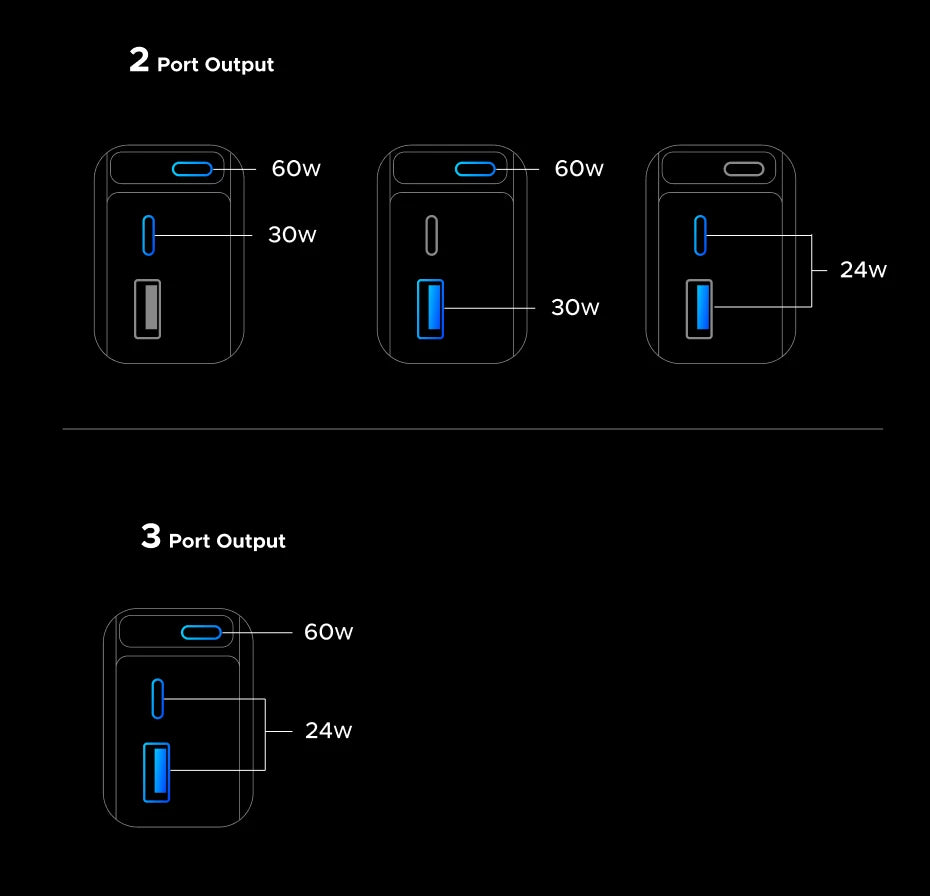 2 Port Output

60w
30w

60w
30w

24w

3 Port Output

60w
24w