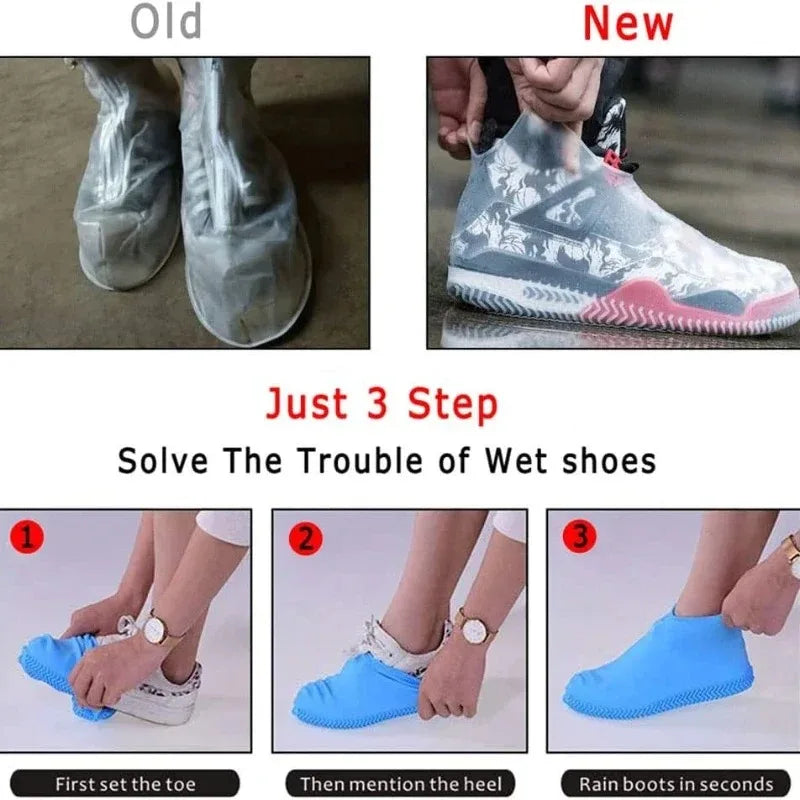 Old

New

Just 3 Step

Solve The Trouble of Wet shoes

1

2

3

First set the toe

Then mention the heel

Rain boots in seconds